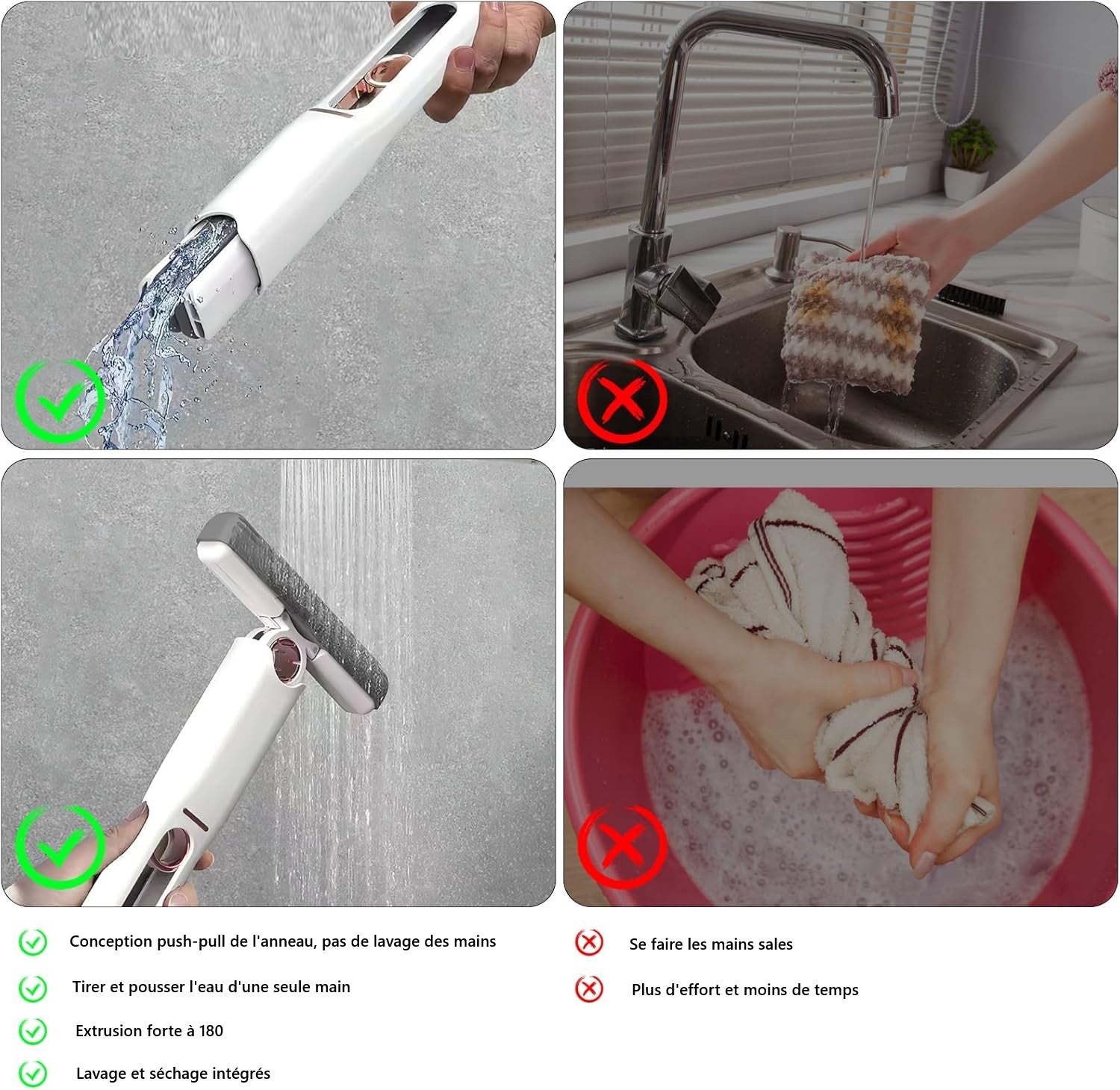 Conception push-pull de l'anneau, pas de lavage des mains

Tirer et pousser l'eau d'une seule main

Extrusion forte à 180

Lavage et séchage intégrés

Se faire les mains sales

Plus d'effort et moins de temps